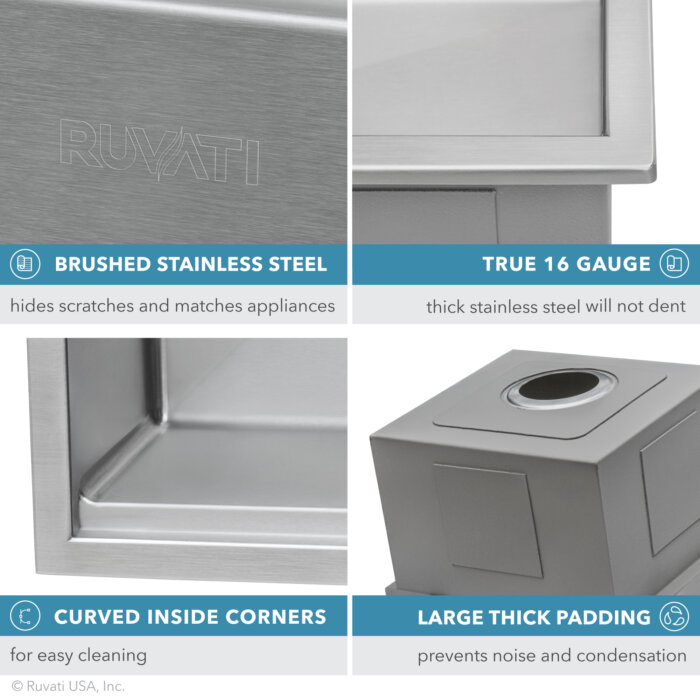 RUVATI

BRUSHED STAINLESS STEEL

hides scratches and matches appliances

TRUE 16 GAUGE

thick stainless steel will not dent

CURVED INSIDE CORNERS

for easy cleaning

LARGE THICK PADDING

prevents noise and condensation

© Ruvati USA, Inc.