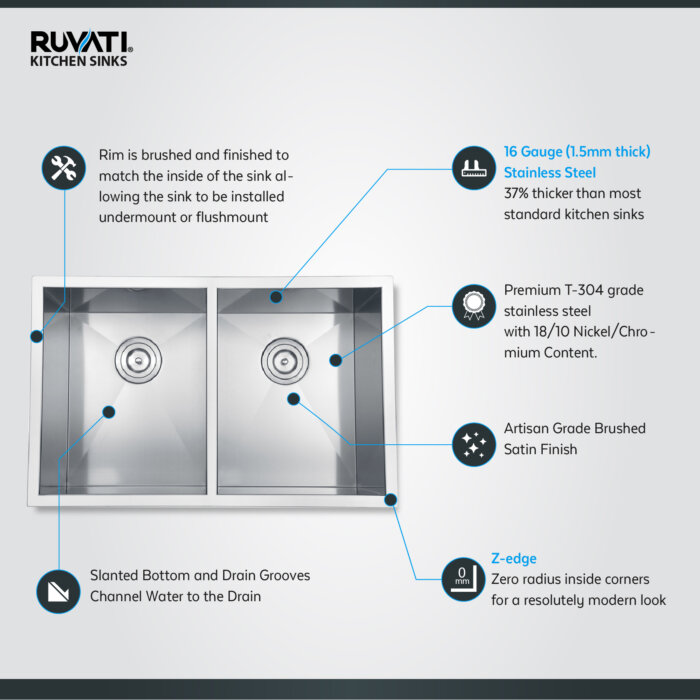 RUVATI®
KITCHEN SINKS

Rim is brushed and finished to match the inside of the sink allowing the sink to be installed undermount or flushmount

16 Gauge (1.5mm thick) Stainless Steel
37% thicker than most standard kitchen sinks

Premium T-304 grade stainless steel with 18/10 Nickel/Chromium Content.

Artisan Grade Brushed Satin Finish

Slanted Bottom and Drain Grooves Channel Water to the Drain

0 mm

Z-edge
Zero radius inside corners for a resolutely modern look