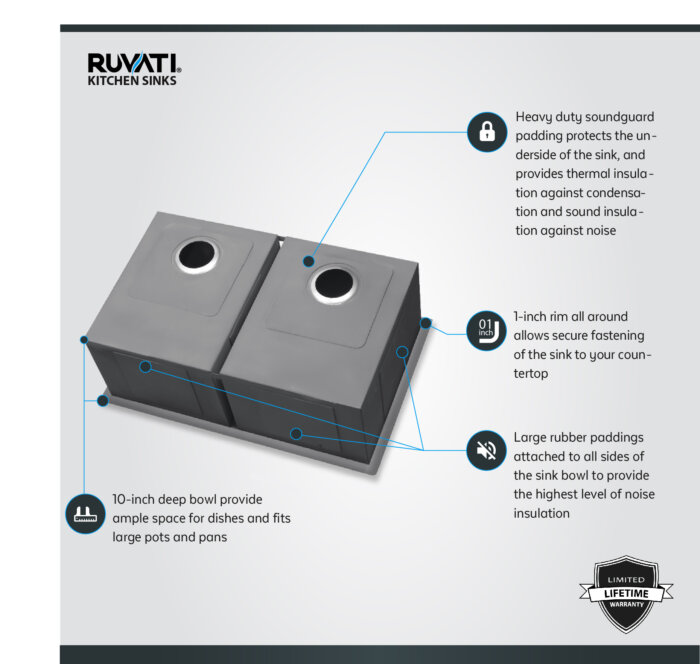 RUVATI®
KITCHEN SINKS

Heavy duty soundguard padding protects the underside of the sink, and provides thermal insulation against condensation and sound insulation against noise

01 inch

1-inch rim all around allows secure fastening of the sink to your countertop

Large rubber paddings attached to all sides of the sink bowl to provide the highest level of noise insulation

10-inch deep bowl provide ample space for dishes and fits large pots and pans

LIMITED
LIFETIME
WARRANTY